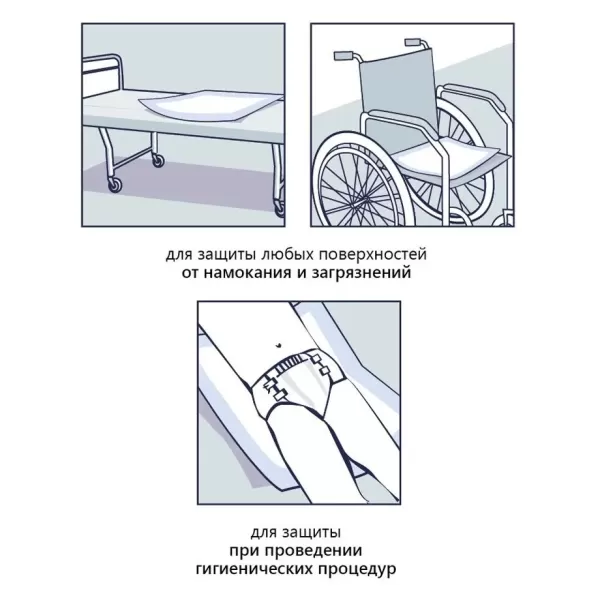 для защиты любых поверхностей
от намокания и загрязнений

для защиты
при проведении
гигиенических процедур