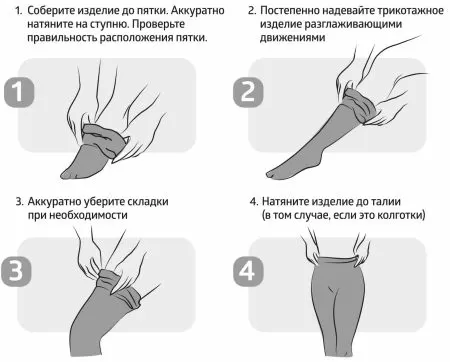 1. Соберите изделие до пятки. Аккуратно натяните на ступню. Проверьте правильность расположения пятки.

1

2. Постепенно надевайте трикотажное изделие разглаживающими движениями

2

3. Аккуратно уберите складки при необходимости

3

4. Натяните изделие до талии (в том случае, если это колготки)

4