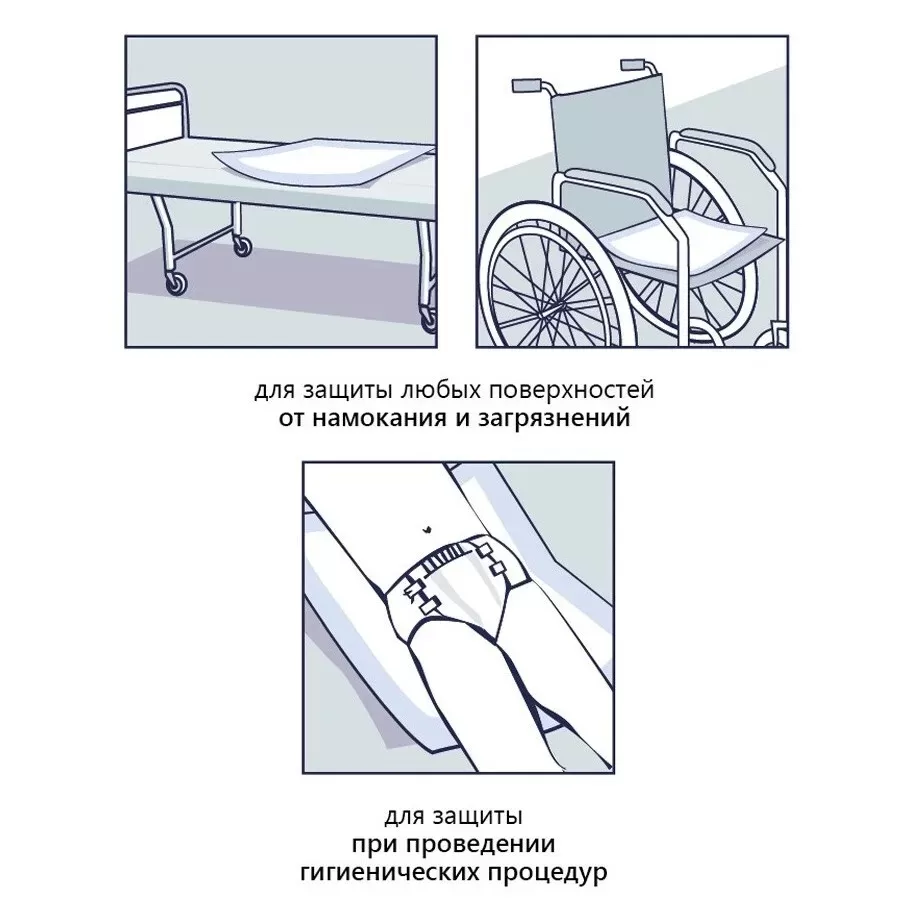 для защиты любых поверхностей
от намокания и загрязнений

для защиты
при проведении
гигиенических процедур